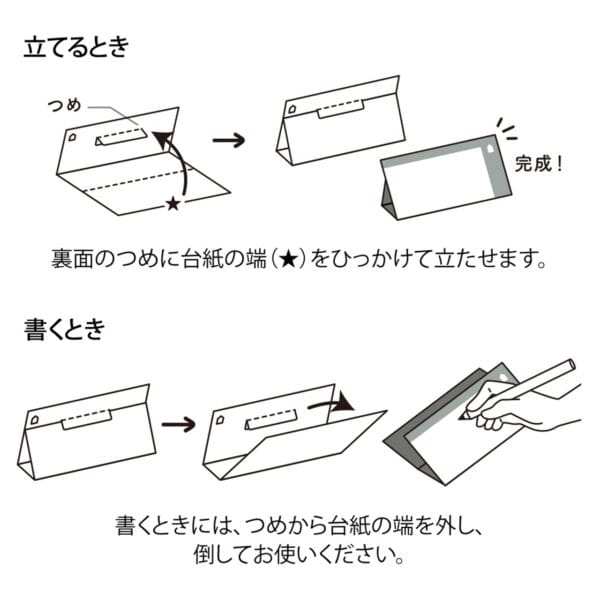 立てるとき

つめ

★

完成！

裏面のつめに台紙の端（★）をひっかけて立たせます。

書くとき

書くときには、つめから台紙の端を外し、倒してお使いください。