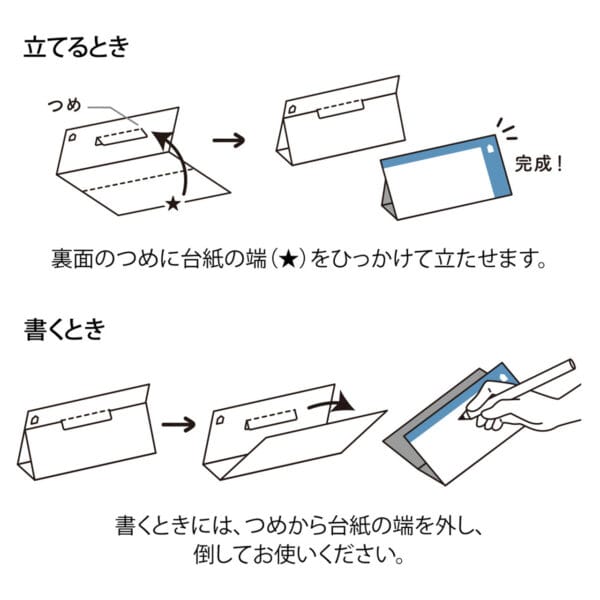 立てるとき

つめ

★

完成！

裏面のつめに台紙の端（★）をひっかけて立たせます。

書くとき

書くときには、つめから台紙の端を外し、倒してお使いください。